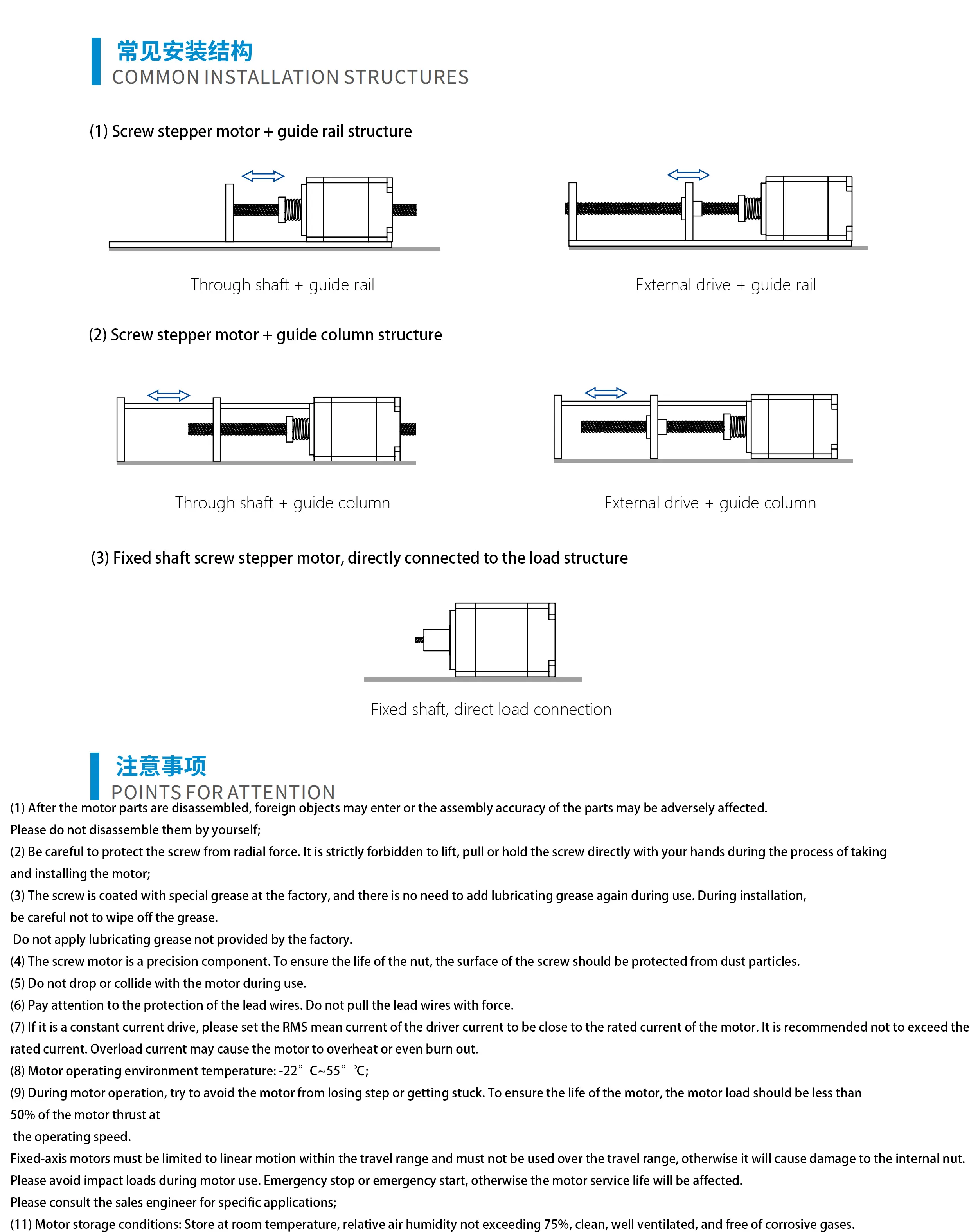 常见安装结构
COMMON INSTALLATION STRUCTURES

(1) Screw stepper motor + guide rail structure

Through shaft + guide rail

External drive + guide rail

(2) Screw stepper motor + guide column structure

Through shaft + guide column

External drive + guide column

(3) Fixed shaft screw stepper motor, directly connected to the load structure

Fixed shaft, direct load connection

注意事项
POINTS FOR ATTENTION

(1) After the motor parts are disassembled, foreign objects may enter or the assembly accuracy of the parts may be adversely affected. Please do not disassemble them by yourself;
(2) Be careful to protect the screw from radial force. It is strictly forbidden to lift, pull or hold the screw directly with your hands during the process of taking and installing the motor;
(3) The screw is coated with special grease at the factory, and there is no need to add lubricating grease again during use. During installation, be careful not to wipe off the grease.
Do not apply lubricating grease not provided by the factory.
(4) The screw motor is a precision component. To ensure the life of the nut, the surface of the screw should be protected from dust particles.
(5) Do not drop or collide with the motor during use.
(6) Pay attention to the protection of the lead wires. Do not pull the lead wires with force.
(7) If it is a constant current drive, please set the RMS mean current of the driver current to be close to the rated current of the motor. It is recommended not to exceed the rated current. Overload current may cause the motor to overheat or even burn out.
(8) Motor operating environment temperature: -22° C~55° ℃;
(9) During motor operation, try to avoid the motor from losing step or getting stuck. To ensure the life of the motor, the motor load should be less than 50% of the motor thrust at
the operating speed.
Fixed-axis motors must be limited to linear motion within the travel range and must not be used over the travel range, otherwise it will cause damage to the internal nut.
Please avoid impact loads during motor use. Emergency stop or emergency start, otherwise the motor service life will be affected.
Please consult the sales engineer for specific applications;
(11) Motor storage conditions: Store at room temperature, relative air humidity not exceeding 75%, clean, well ventilated, and free of corrosive gases.