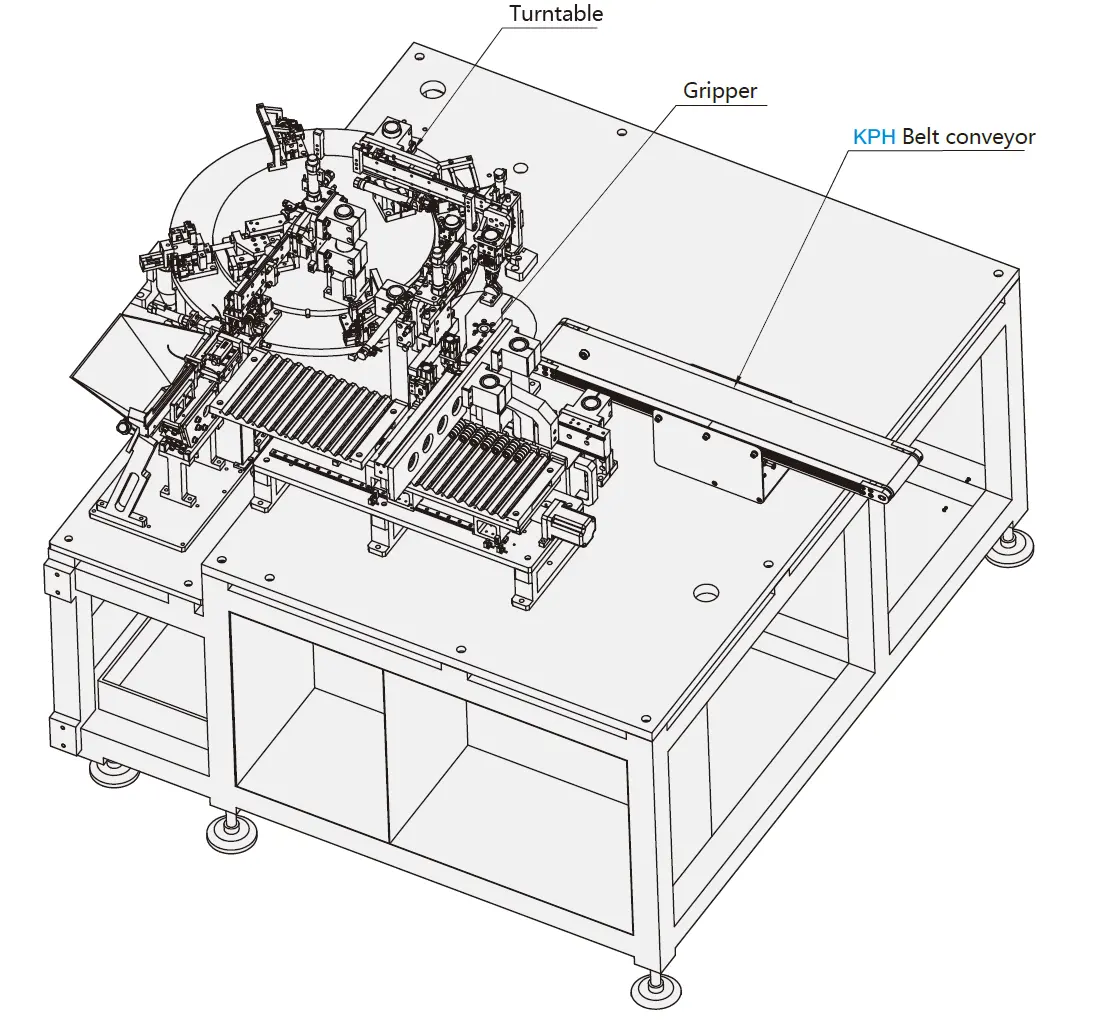 Turntable

Gripper

KPH Belt conveyor