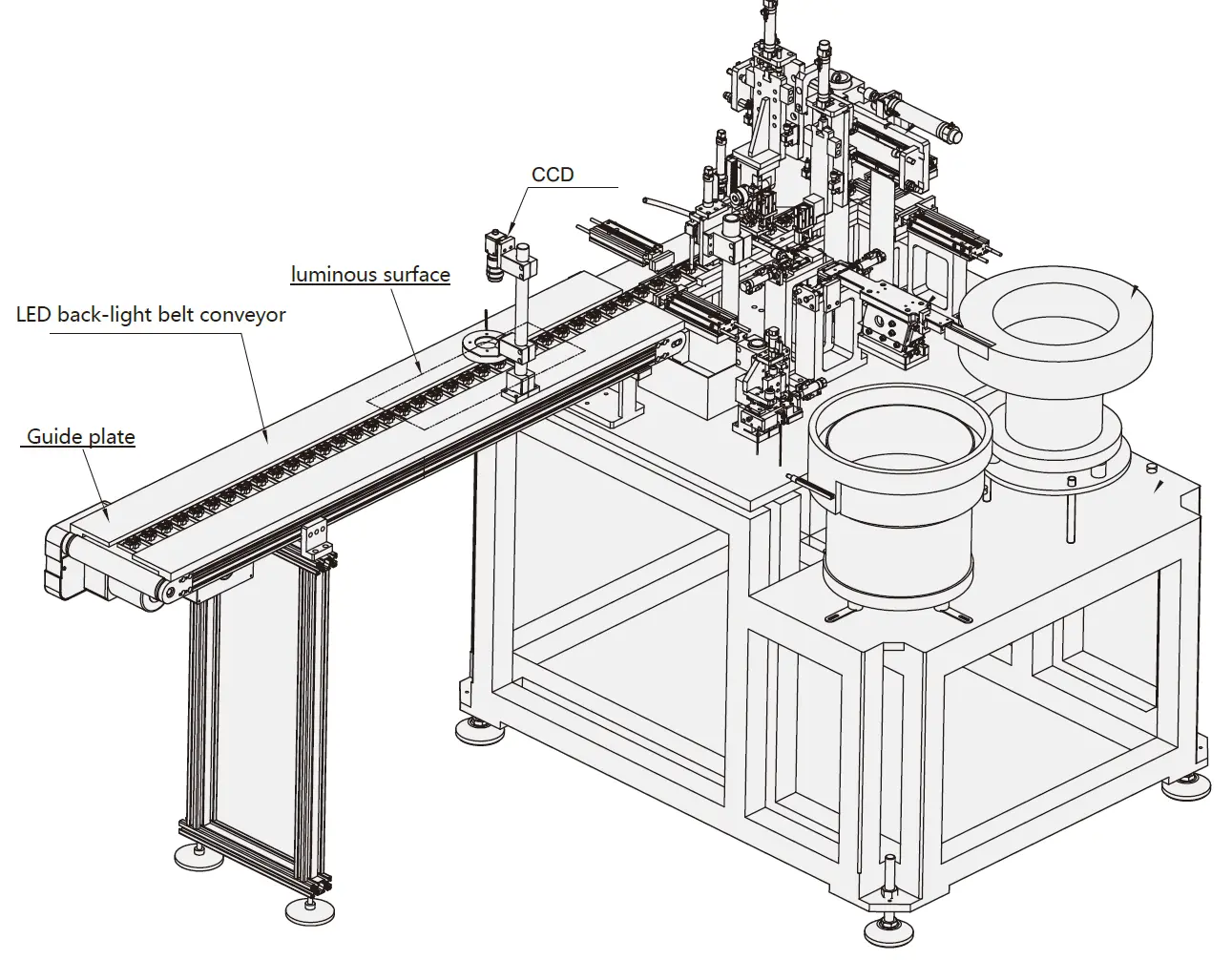 CCD

luminous surface

LED back-light belt conveyor

Guide plate